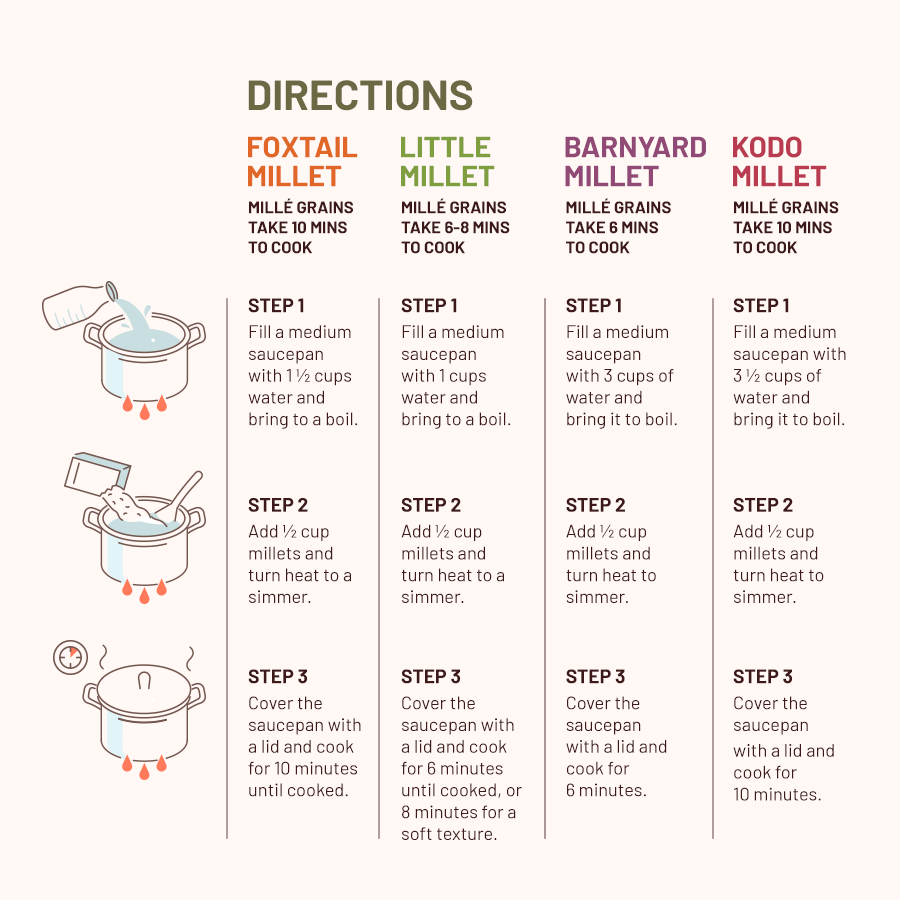 DIRECTIONS

FOXTAIL MILLET
MILLÉ GRAINS TAKE 10 MINS TO COOK

STEP 1
Fill a medium saucepan with 1 ½ cups water and bring to a boil.

STEP 2
Add ½ cup millets and turn heat to a simmer.

STEP 3
Cover the saucepan with a lid and cook for 10 minutes until cooked.

LITTLE MILLET
MILLÉ GRAINS TAKE 6-8 MINS TO COOK

STEP 1
Fill a medium saucepan with 1 cups water and bring to a boil.

STEP 2
Add ½ cup millets and turn heat to a simmer.

STEP 3
Cover the saucepan with a lid and cook for 6 minutes until cooked, or 8 minutes for a soft texture.

BARNYARD MILLET
MILLÉ GRAINS TAKE 6 MINS TO COOK

STEP 1
Fill a medium saucepan with 3 cups of water and bring it to boil.

STEP 2
Add ½ cup millets and turn heat to simmer.

STEP 3
Cover the saucepan with a lid and cook for 6 minutes.

KODO MILLET
MILLÉ GRAINS TAKE 10 MINS TO COOK

STEP 1
Fill a medium saucepan with 3 ½ cups of water and bring it to boil.

STEP 2
Add ½ cup millets and turn heat to simmer.

STEP 3
Cover the saucepan with a lid and cook for 10 minutes.